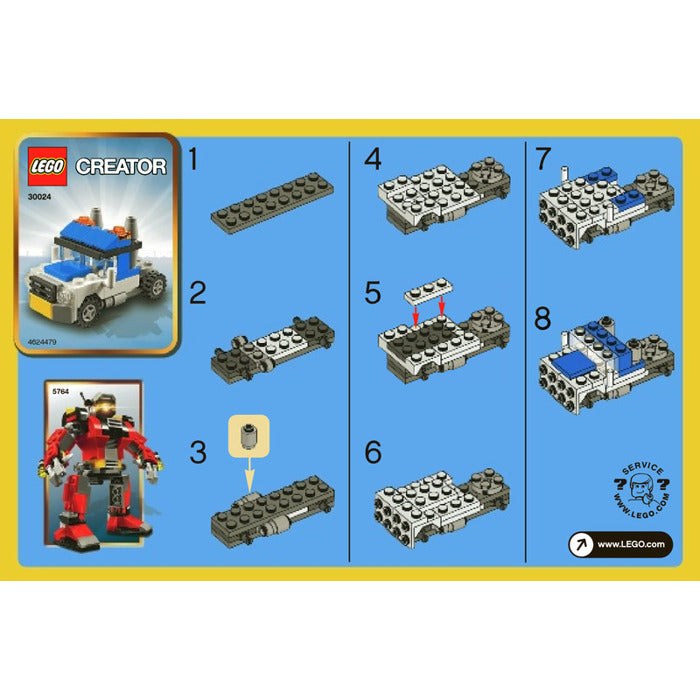 LEGO CREATOR

30024

4624479

5764

1

2

3

4

5

6

7

8

SERVICE
? ?
WWW.LEGO.COM

www.LEGO.com